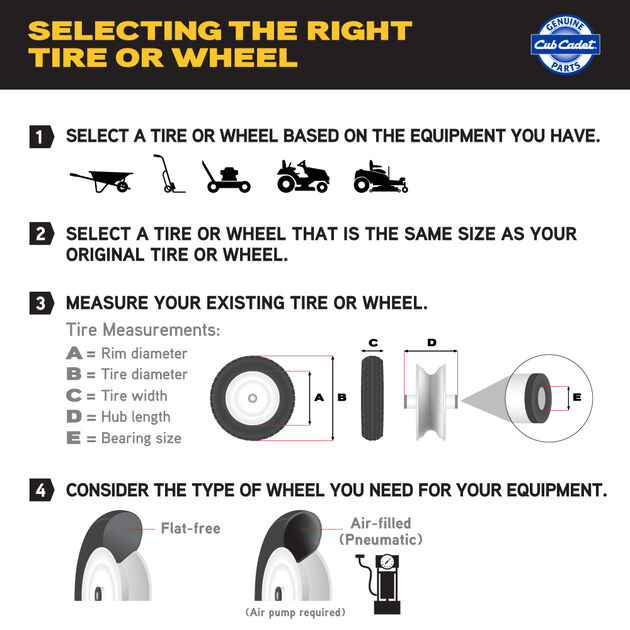 SELECTING THE RIGHT TIRE OR WHEEL

GENUINE Cub Cadet PARTS

1 SELECT A TIRE OR WHEEL BASED ON THE EQUIPMENT YOU HAVE.

2 SELECT A TIRE OR WHEEL THAT IS THE SAME SIZE AS YOUR ORIGINAL TIRE OR WHEEL.

3 MEASURE YOUR EXISTING TIRE OR WHEEL.

Tire Measurements:
A = Rim diameter
B = Tire diameter
C = Tire width
D = Hub length
E = Bearing size

A B C D E

4 CONSIDER THE TYPE OF WHEEL YOU NEED FOR YOUR EQUIPMENT.

Flat-free

Air-filled (Pneumatic)

(Air pump required)