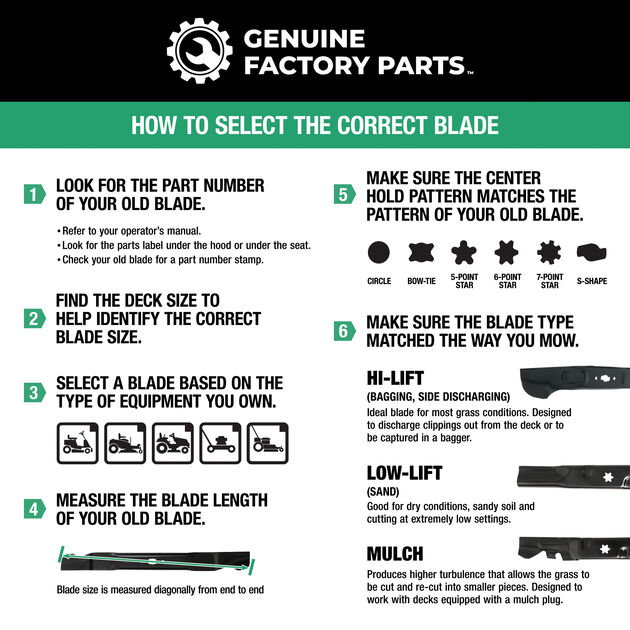 GENUINE FACTORY PARTS™

HOW TO SELECT THE CORRECT BLADE

1 LOOK FOR THE PART NUMBER OF YOUR OLD BLADE.

• Refer to your operator's manual.
• Look for the parts label under the hood or under the seat.
• Check your old blade for a part number stamp.

2 FIND THE DECK SIZE TO HELP IDENTIFY THE CORRECT BLADE SIZE.

3 SELECT A BLADE BASED ON THE TYPE OF EQUIPMENT YOU OWN.

4 MEASURE THE BLADE LENGTH OF YOUR OLD BLADE.

Blade size is measured diagonally from end to end

5 MAKE SURE THE CENTER HOLD PATTERN MATCHES THE PATTERN OF YOUR OLD BLADE.

CIRCLE BOW-TIE 5-POINT STAR 6-POINT STAR 7-POINT STAR S-SHAPE

6 MAKE SURE THE BLADE TYPE MATCHED THE WAY YOU MOW.

HI-LIFT
(BAGGING, SIDE DISCHARGING)
Ideal blade for most grass conditions. Designed to discharge clippings out from the deck or to be captured in a bagger.

LOW-LIFT
(SAND)
Good for dry conditions, sandy soil and cutting at extremely low settings.

MULCH
Produces higher turbulence that allows the grass to be cut and re-cut into smaller pieces. Designed to work with decks equipped with a mulch plug.